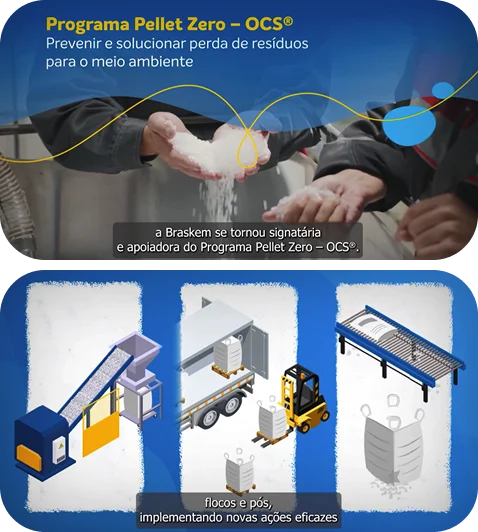 Programa Pellet Zero – OCS®
Prevenir e solucionar perda de resíduos para o meio ambiente

a Braskem se tornou signatária e apoiadora do Programa Pellet Zero – OCS®.

flocos e pós,
implementando novas ações eficazes